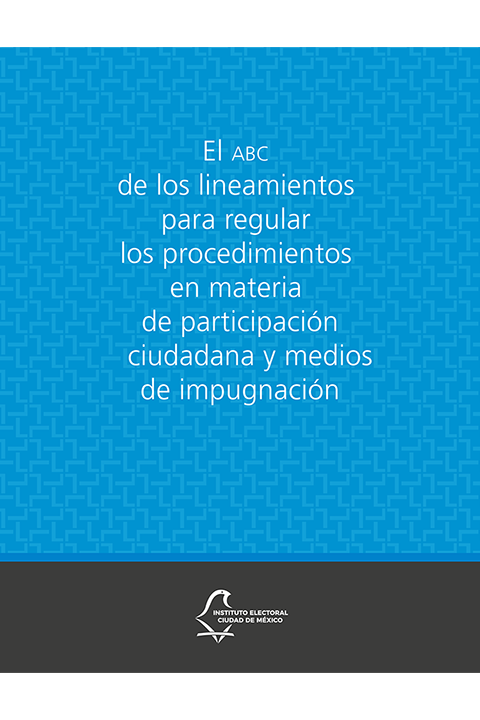 El ABC
de los lineamientos
para regular
los procedimientos
en materia
de participación
ciudadana y medios
de impugnación

INSTITUTO ELECTORAL
CIUDAD DE MÉXICO